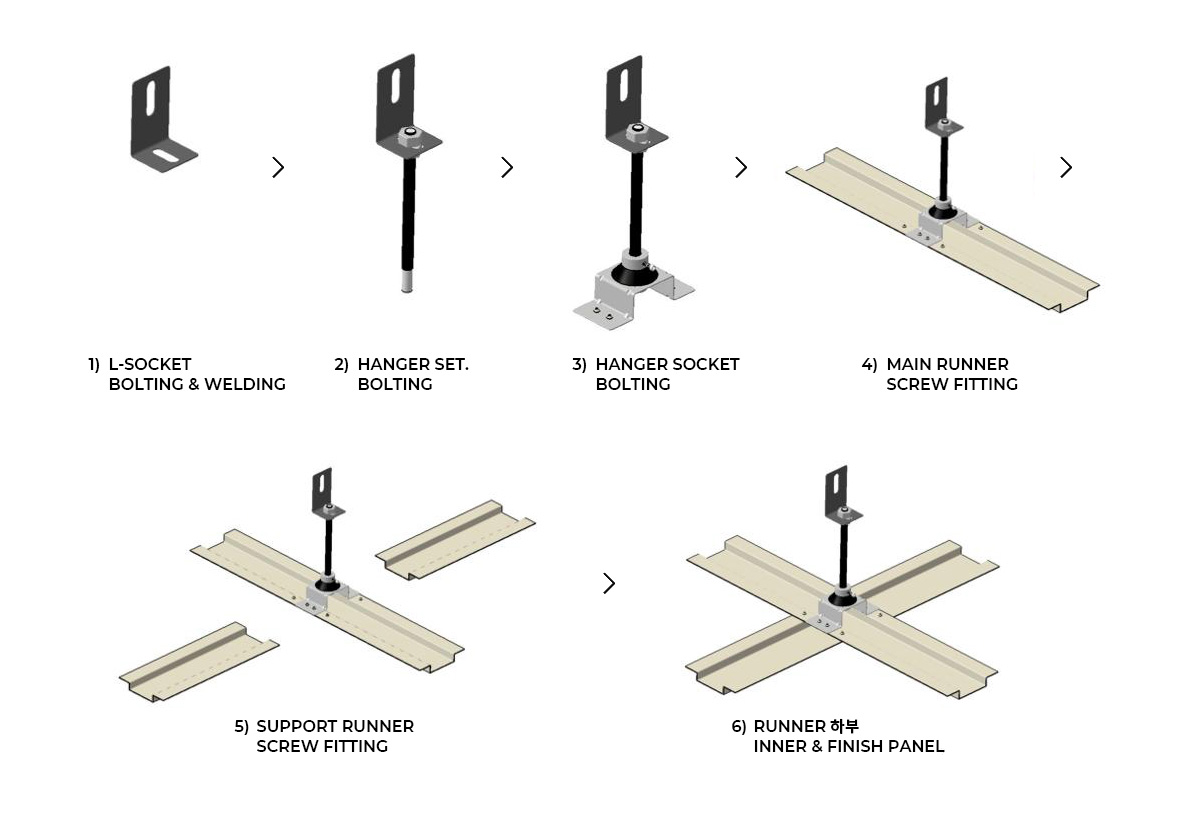 1) L-SOCKET
BOLTING & WELDING

2) HANGER SET.
BOLTING

3) HANGER SOCKET
BOLTING

4) MAIN RUNNER
SCREW FITTING

5) SUPPORT RUNNER
SCREW FITTING

6) RUNNER 하부
INNER & FINISH PANEL