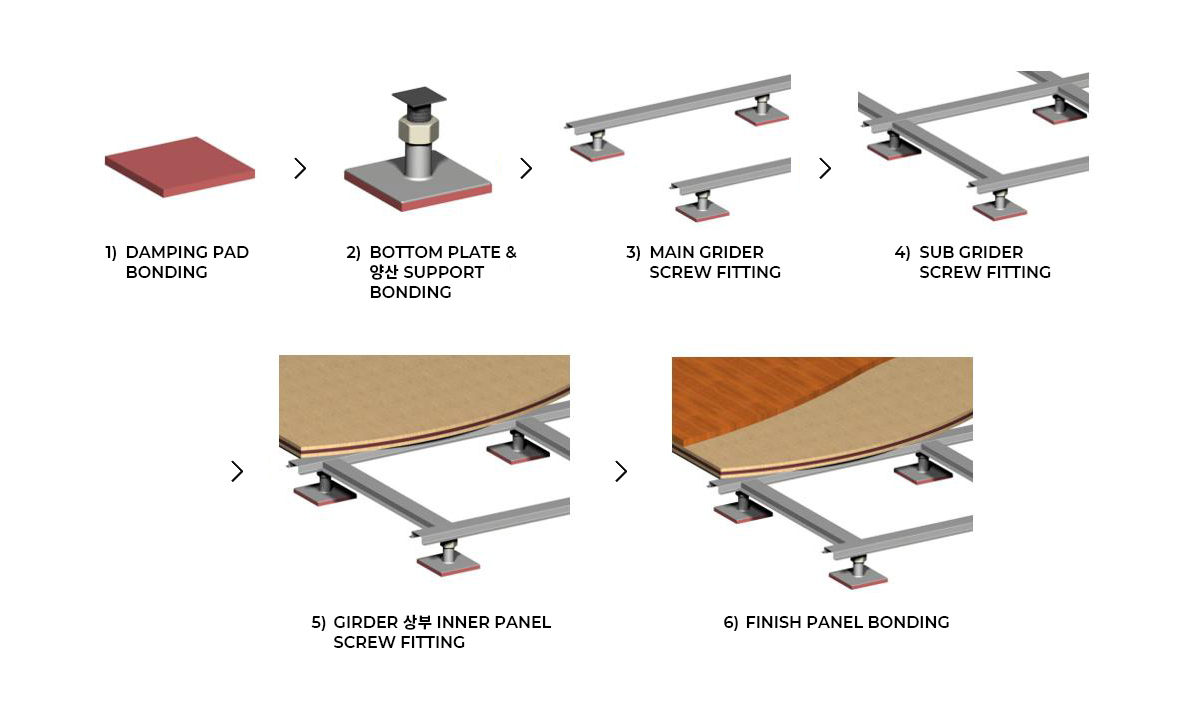 1) DAMPING PAD BONDING

2) BOTTOM PLATE & 양산 SUPPORT BONDING

3) MAIN GRIDER SCREW FITTING

4) SUB GRIDER SCREW FITTING

5) GIRDER 상부 INNER PANEL SCREW FITTING

6) FINISH PANEL BONDING